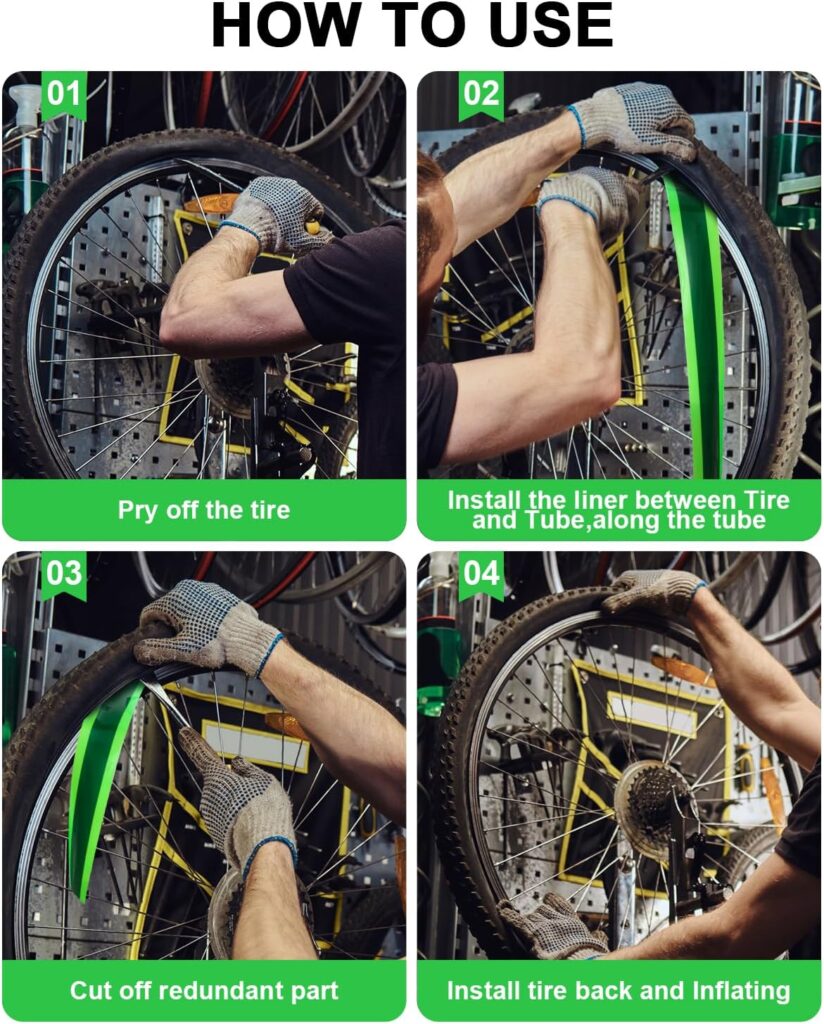 HOW TO USE

01

Pry off the tire

02

Install the liner between Tire and Tube,along the tube

03

Cut off redundant part

04

Install tire back and Inflating